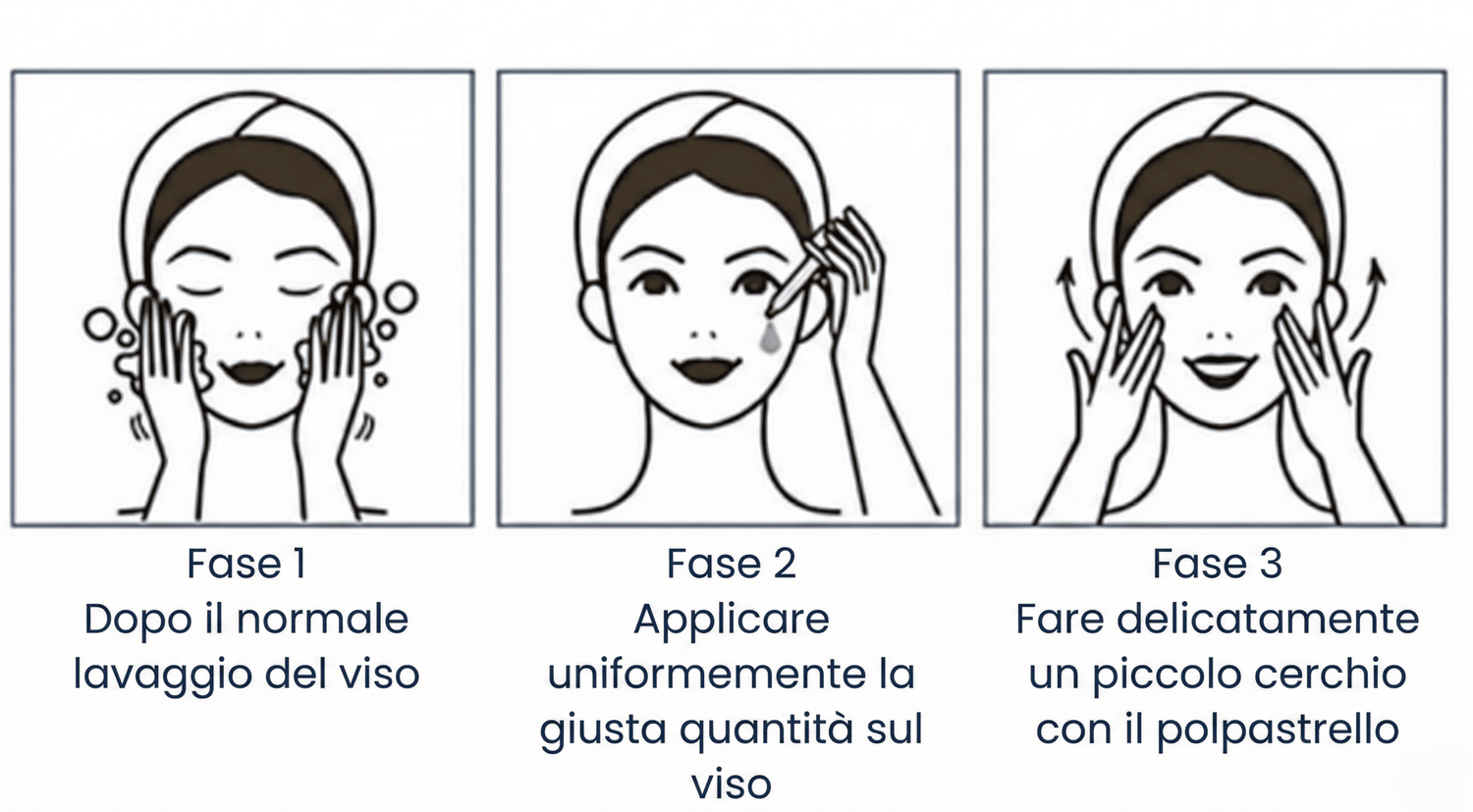 Fase 1
Dopo il normale lavaggio del viso

Fase 2
Applicare uniformemente la giusta quantità sul viso

Fase 3
Fare delicatamente un piccolo cerchio con il polpastrello