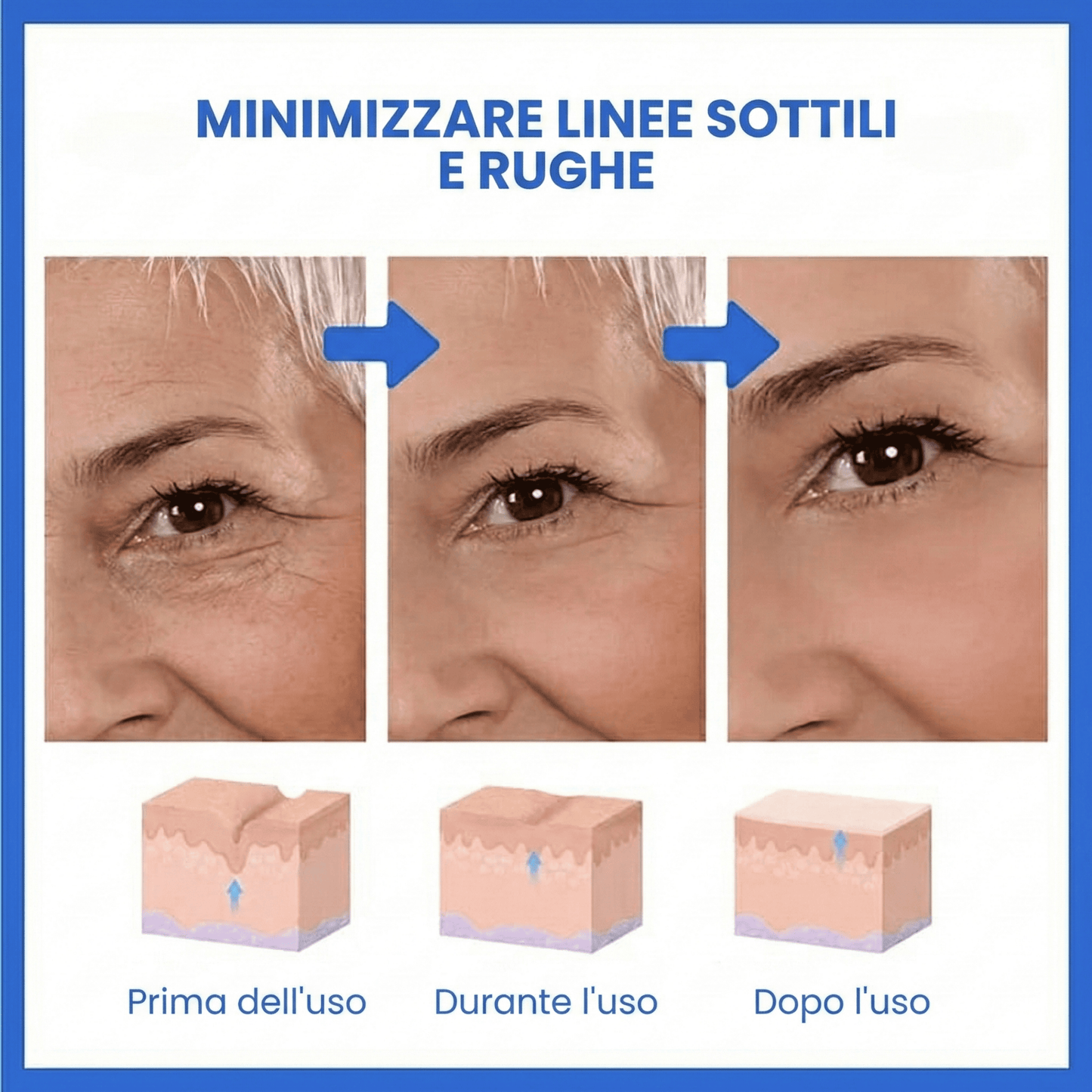 MINIMIZZARE LINEE SOTTILI E RUGHE

Prima dell'uso

Durante l'uso

Dopo l'uso