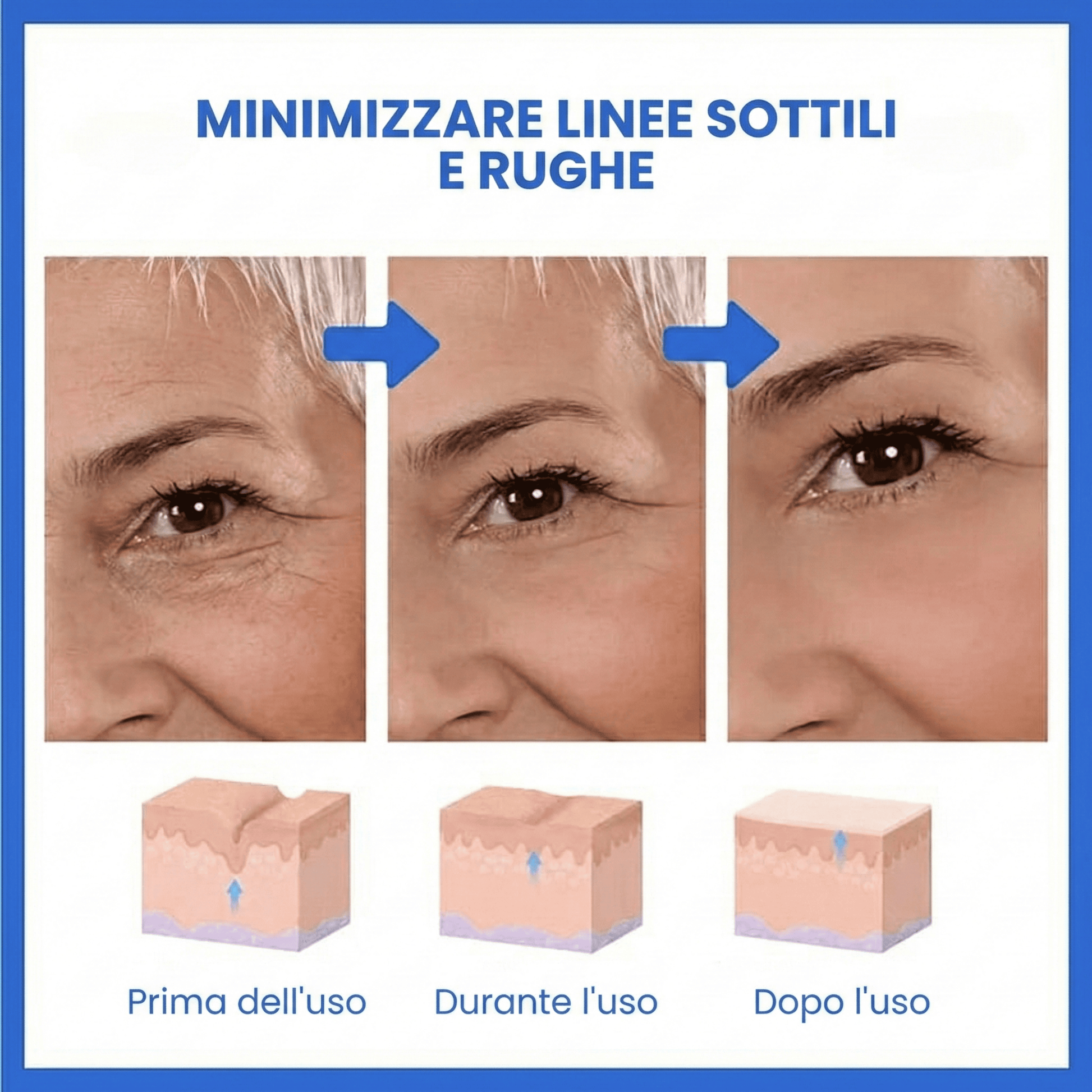 MINIMIZZARE LINEE SOTTILI E RUGHE

Prima dell'uso

Durante l'uso

Dopo l'uso